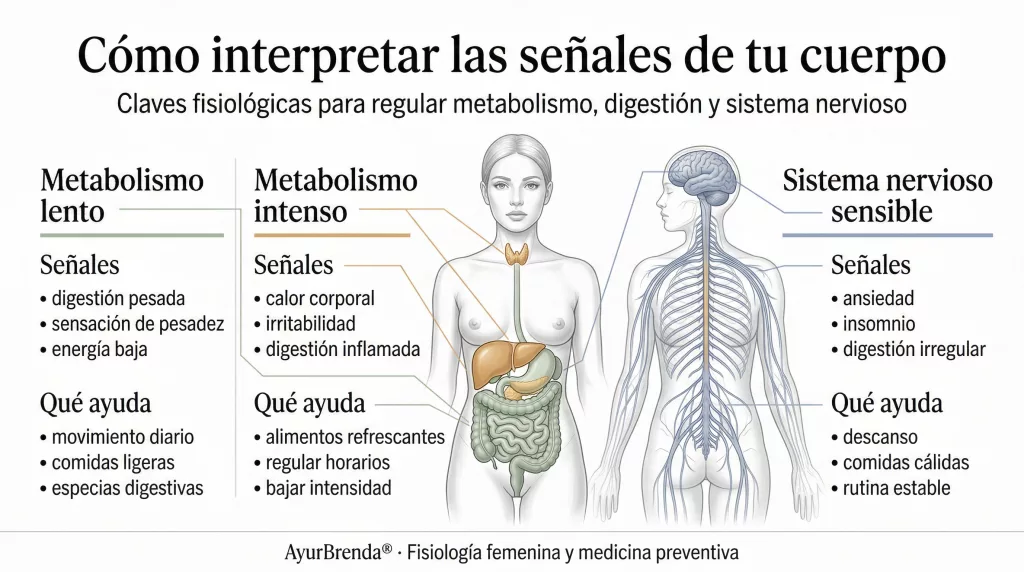 Cómo interpretar las señales de tu cuerpo

Claves fisiológicas para regular metabolismo, digestión y sistema nervioso

Metabolismo lento

Señales
• digestión pesada
• sensación de pesadez
• energía baja

Qué ayuda
• movimiento diario
• comidas ligeras
• especias digestivas

Metabolismo intenso

Señales
• calor corporal
• irritabilidad
• digestión inflamada

Qué ayuda
• alimentos refrescantes
• regular horarios
• bajar intensidad

Sistema nervioso sensible

Señales
• ansiedad
• insomnio
• digestión irregular

Qué ayuda
• descanso
• comidas cálidas
• rutina estable

AyurBrenda® · Fisiología femenina y medicina preventiva