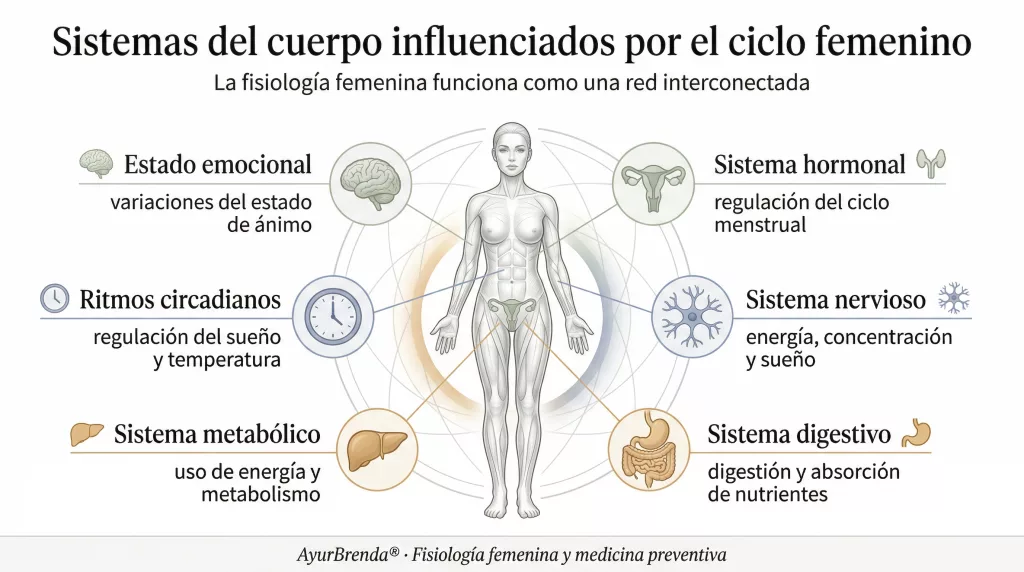 Sistemas del cuerpo influenciados por el ciclo femenino
La fisiología femenina funciona como una red interconectada

Estado emocional
variaciones del estado de ánimo

Ritmos circadianos
regulación del sueño y temperatura

Sistema metabólico
uso de energía y metabolismo

Sistema hormonal
regulación del ciclo menstrual

Sistema nervioso
energía, concentración y sueño

Sistema digestivo
digestión y absorción de nutrientes

AyurBrenda® · Fisiología femenina y medicina preventiva