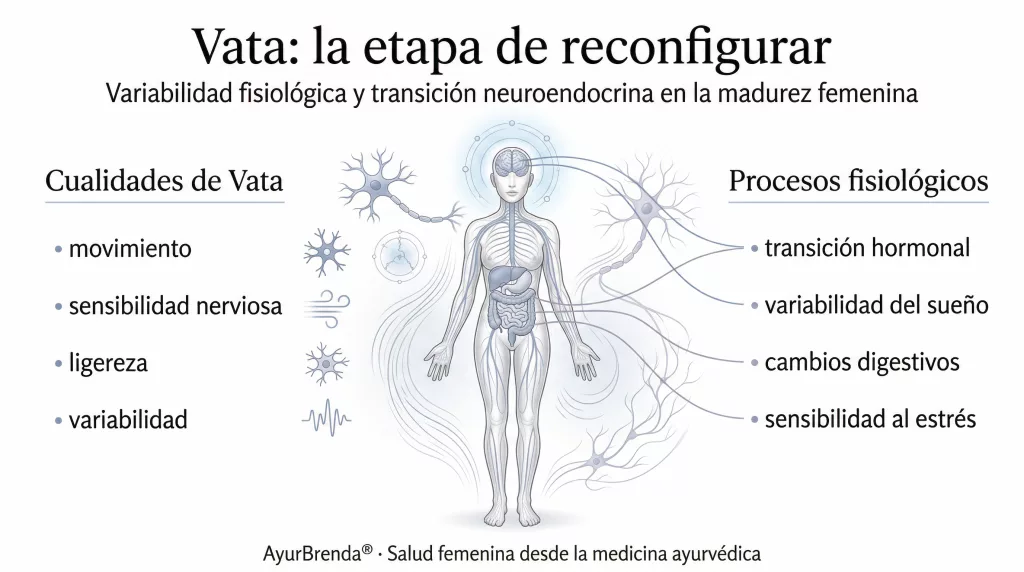 Vata: la etapa de reconfigurar
Variabilidad fisiológica y transición neuroendocrina en la madurez femenina

Cualidades de Vata
• movimiento
• sensibilidad nerviosa
• ligereza
• variabilidad

Procesos fisiológicos
• transición hormonal
• variabilidad del sueño
• cambios digestivos
• sensibilidad al estrés

AyurBrenda® · Salud femenina desde la medicina ayurvédica